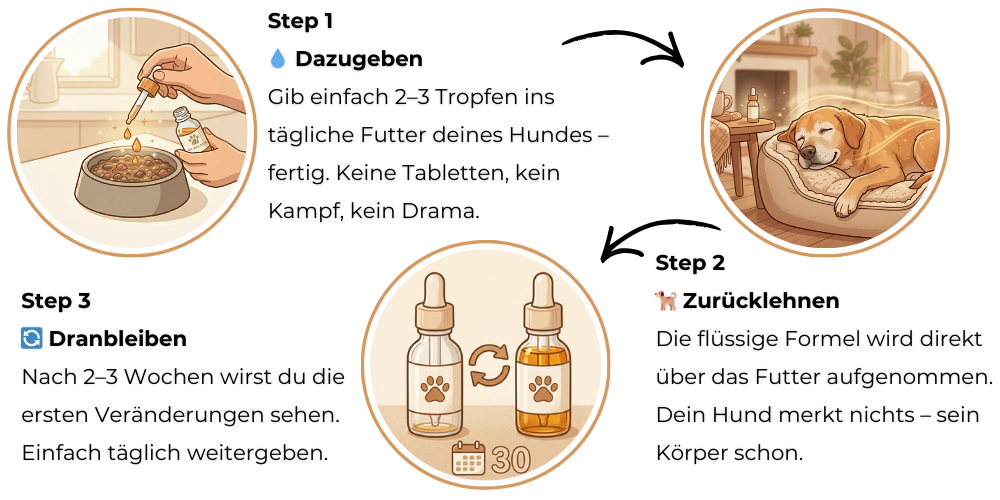 Step 1

💧 Dazugeben

Gib einfach 2–3 Tropfen ins tägliche Futter deines Hundes – fertig. Keine Tabletten, kein Kampf, kein Drama.

Step 2

🐕 Zurücklehnen

Die flüssige Formel wird direkt über das Futter aufgenommen. Dein Hund merkt nichts – sein Körper schon.

Step 3

🔄 Dranbleiben

Nach 2–3 Wochen wirst du die ersten Veränderungen sehen. Einfach täglich weitergeben.

30